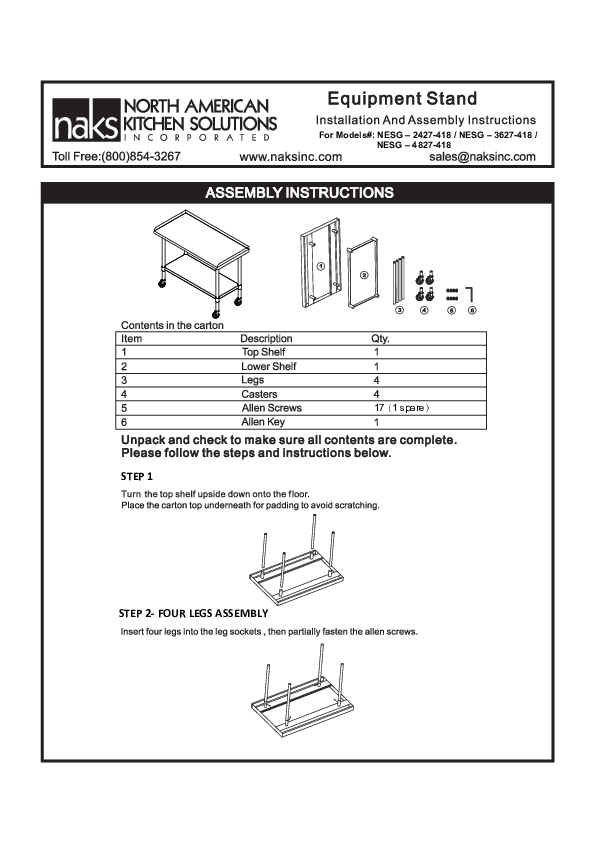 naks NORTH AMERICAN KITCHEN SOLUTIONS INCORPORATED

Equipment Stand

Installation And Assembly Instructions

For Models#: NESG – 2427-418 / NESG – 3627-418 / NESG – 4827-418

Toll Free:(800)854-3267 www.naksinc.com sales@naksinc.com

ASSEMBLY INSTRUCTIONS

1 2 3 4 5 6

Contents in the carton

| Item | Description | Qty. |
|---|---|---|
| 1 | Top Shelf | 1 |
| 2 | Lower Shelf | 1 |
| 3 | Legs | 4 |
| 4 | Casters | 4 |
| 5 | Allen Screws | 17 (1 spare) |
| 6 | Allen Key | 1 |

Unpack and check to make sure all contents are complete.
Please follow the steps and instructions below.

STEP 1

Turn the top shelf upside down onto the floor.
Place the carton top underneath for padding to avoid scratching.

STEP 2- FOUR LEGS ASSEMBLY

Insert four legs into the leg sockets , then partially fasten the allen screws.