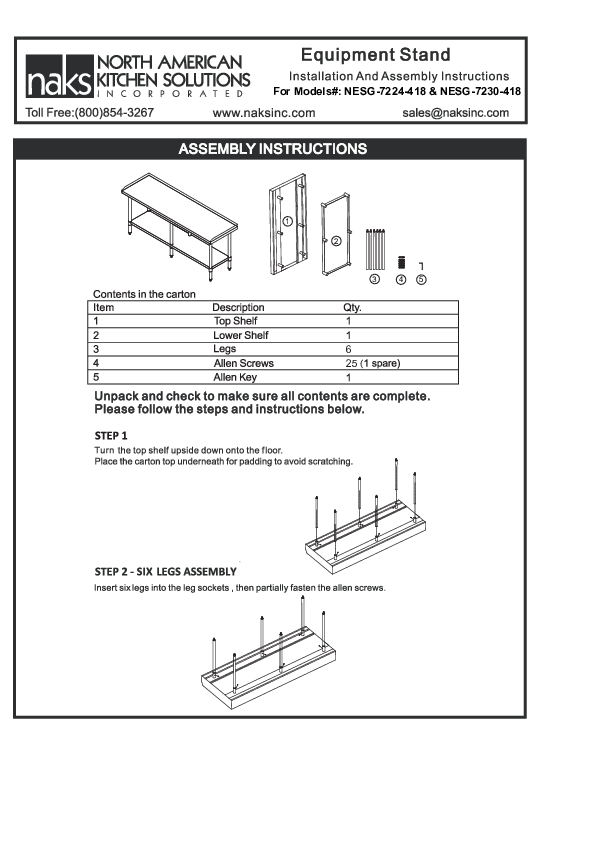 naks NORTH AMERICAN KITCHEN SOLUTIONS INCORPORATED

Equipment Stand

Installation And Assembly Instructions

For Models#: NESG-7224-418 & NESG-7230-418

Toll Free:(800)854-3267 www.naksinc.com sales@naksinc.com

ASSEMBLY INSTRUCTIONS

1 2 3 4 5

Contents in the carton

| Item | Description | Qty. |
|---|---|---|
| 1 | Top Shelf | 1 |
| 2 | Lower Shelf | 1 |
| 3 | Legs | 6 |
| 4 | Allen Screws | 25 (1 spare) |
| 5 | Allen Key | 1 |

Unpack and check to make sure all contents are complete. Please follow the steps and instructions below.

STEP 1

Turn the top shelf upside down onto the floor.
Place the carton top underneath for padding to avoid scratching.

STEP 2 - SIX LEGS ASSEMBLY

Insert six legs into the leg sockets , then partially fasten the allen screws.